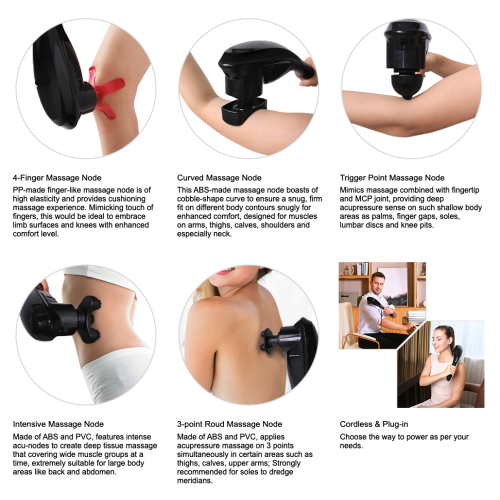 4-Finger Massage Node
PP-made finger-like massage node is of high elasticity and provides cushioning massage experience. Mimicking touch of fingers, this would be ideal to embrace limb surfaces and knees with enhanced comfort level.

Curved Massage Node
This ABS-made massage node boasts of cobble-shape curve to ensure a snug, firm fit on different body contours snugly for enhanced comfort, designed for muscles on arms, thighs, calves, shoulders and especially neck.

Trigger Point Massage Node
Mimics massage combined with fingertip and MCP joint, providing deep acupressure sense on such shallow body areas as palms, finger gaps, soles, lumbar discs and knee pits.

Intensive Massage Node
Made of ABS and PVC, features intense acu-nodes to create deep tissue massage that covering wide muscle groups at a time, extremely suitable for large body areas like back and abdomen.

3-point Roud Massage Node
Made of ABS and PVC, applies acupressure massage on 3 points simultaneously in certain areas such as thighs, calves, upper arms; Strongly recommended for soles to dredge meridians.

Cordless & Plug-in
Choose the way to power as per your needs.