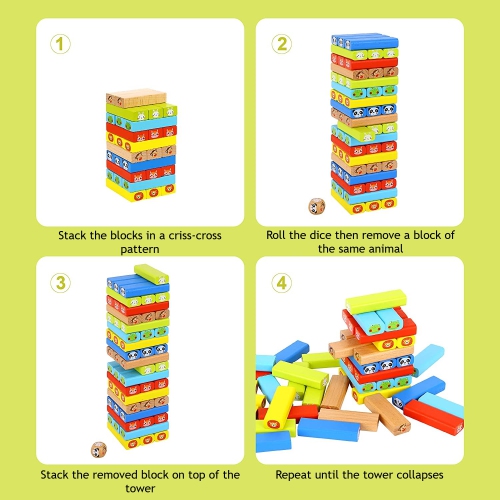 1

Stack the blocks in a criss-cross pattern

2

Roll the dice then remove a block of the same animal

3

Stack the removed block on top of the tower

4

Repeat until the tower collapses