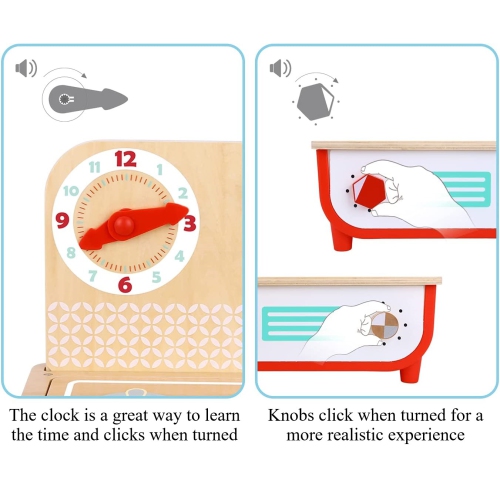 12
1
2
3
4
5
6
7
8
9
10
11

The clock is a great way to learn the time and clicks when turned

Knobs click when turned for a more realistic experience