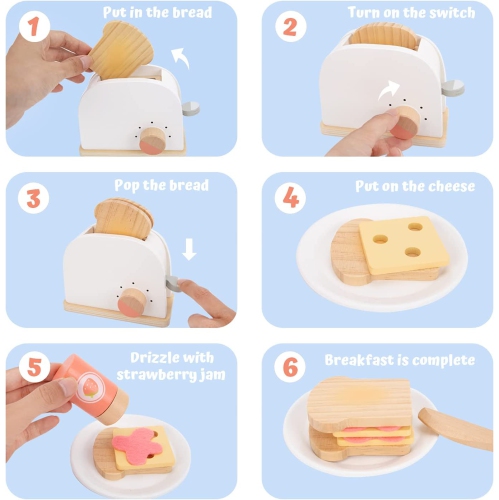 1 Put in the bread

2 Turn on the switch

3 Pop the bread

4 Put on the cheese

5 Drizzle with strawberry jam

6 Breakfast is complete