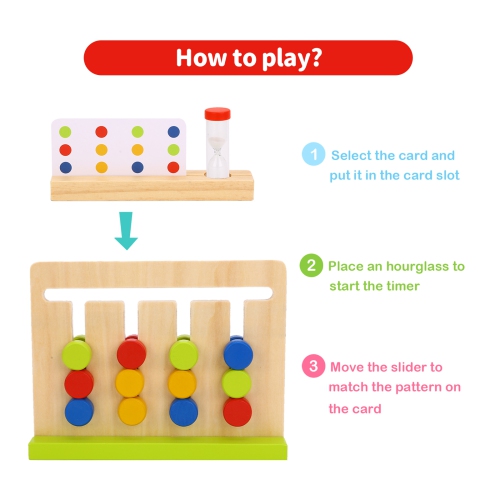 How to play?

1 Select the card and put it in the card slot

2 Place an hourglass to start the timer

3 Move the slider to match the pattern on the card