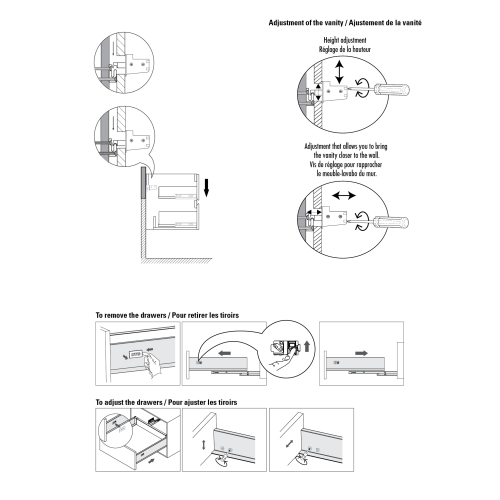 Adjustment of the vanity / Ajustement de la vanité

Height adjustment
Réglage de la hauteur

Adjustment that allows you to bring the vanity closer to the wall.
Vis de réglage pour rapprocher le meuble-lavabo du mur.

To remove the drawers / Pour retirer les tiroirs

To adjust the drawers / Pour ajuster les tiroirs