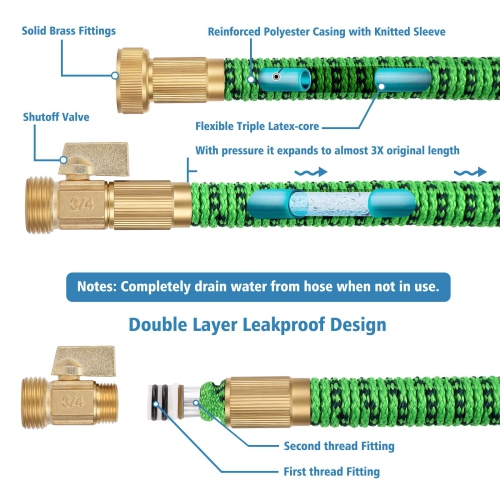 Solid Brass Fittings

Reinforced Polyester Casing with Knitted Sleeve

Shutoff Valve

Flexible Triple Latex-core

With pressure it expands to almost 3X original length

3/4

Notes: Completely drain water from hose when not in use.

Double Layer Leakproof Design

3/4

Second thread Fitting

First thread Fitting