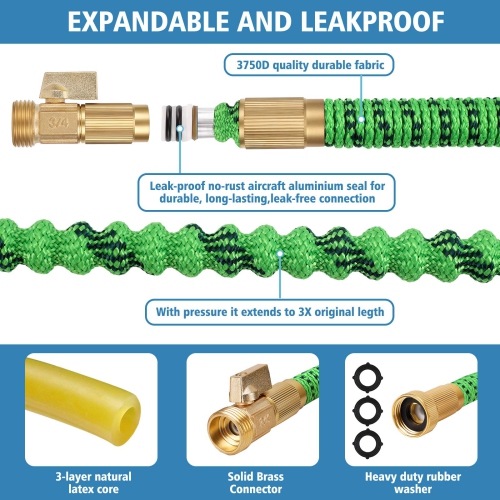 EXPANDABLE AND LEAKPROOF

3750D quality durable fabric

3/4

Leak-proof no-rust aircraft aluminium seal for durable, long-lasting,leak-free connection

With pressure it extends to 3X original legth

3-layer natural latex core

Solid Brass Connector

Heavy duty rubber washer