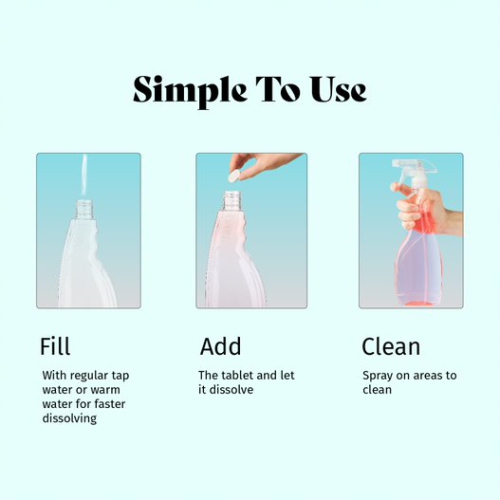 Simple To Use

Fill

With regular tap water or warm water for faster dissolving

Add

The tablet and let it dissolve

Clean

Spray on areas to clean