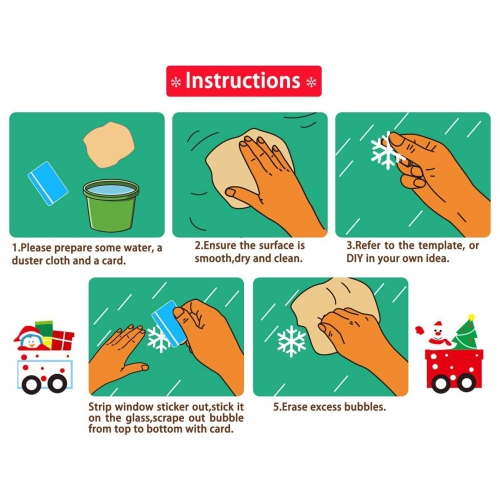 Instructions

1.Please prepare some water, a duster cloth and a card.

2.Ensure the surface is smooth,dry and clean.

3.Refer to the template, or DIY in your own idea.

Strip window sticker out,stick it on the glass,scrape out bubble from top to bottom with card.

5.Erase excess bubbles.