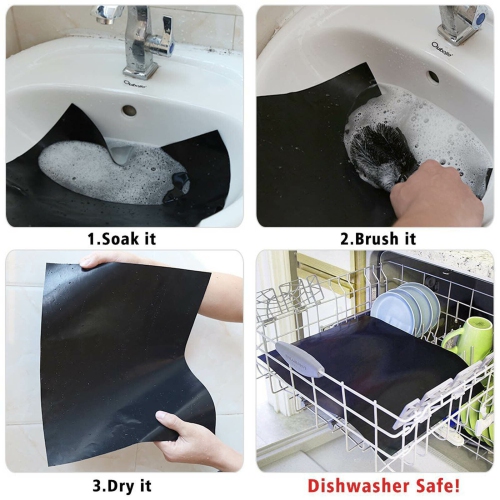 Oubao

Oubao

1.Soak it

2.Brush it

3.Dry it

Dishwasher Safe!