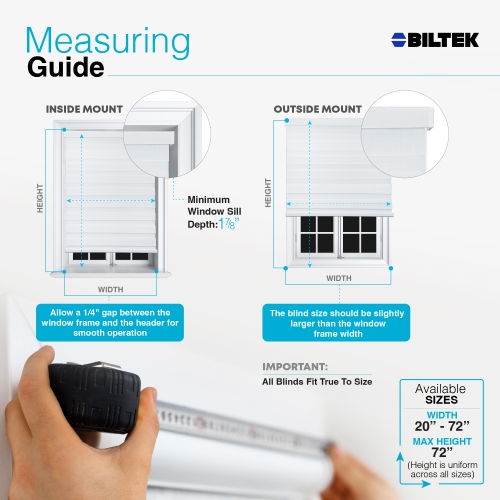 Measuring
Guide

BILTEK

INSIDE MOUNT

HEIGHT

Minimum Window Sill Depth: $1\frac{7}{8}$"

WIDTH

Allow a 1/4" gap between the window frame and the header for smooth operation

OUTSIDE MOUNT

HEIGHT

WIDTH

The blind size should be slightly larger than the window frame width

IMPORTANT:
All Blinds Fit True To Size

Available
SIZES
WIDTH
20" - 72"
MAX HEIGHT
72"
(Height is uniform across all sizes)