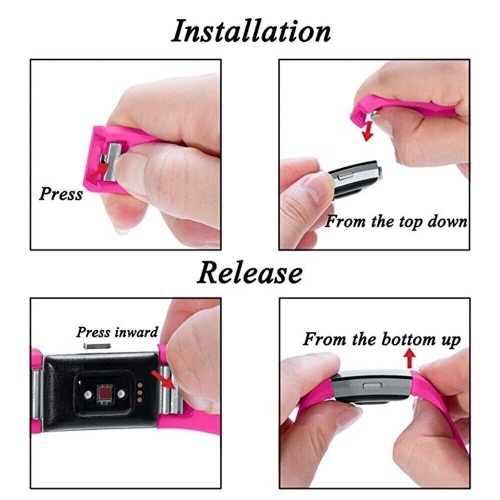 Installation

Press

From the top down

Release

Press inward

From the bottom up