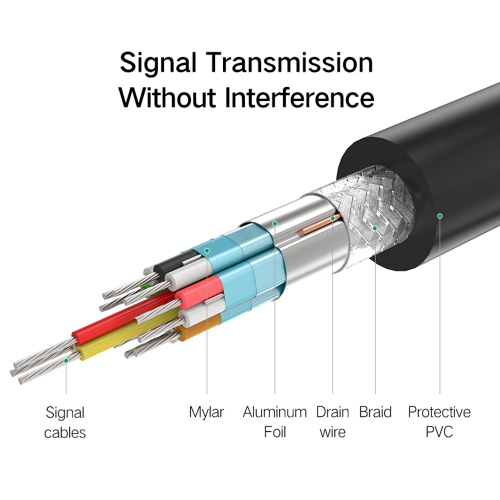 Signal Transmission
Without Interference

Signal cables

Mylar

Aluminum Foil

Drain wire

Braid

Protective PVC