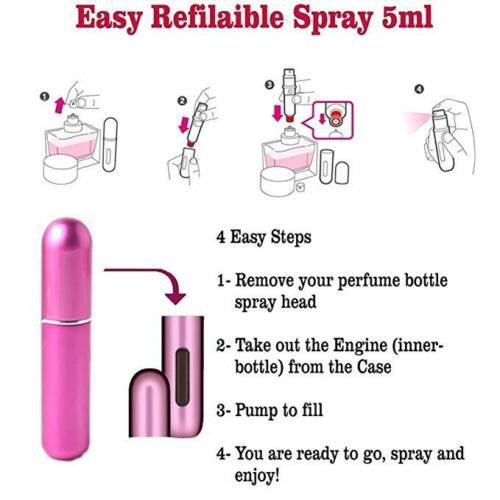 Easy Refilaible Spray 5ml

1

2

3

4

4 Easy Steps

1- Remove your perfume bottle spray head

2- Take out the Engine (inner-bottle) from the Case

3- Pump to fill

4- You are ready to go, spray and enjoy!