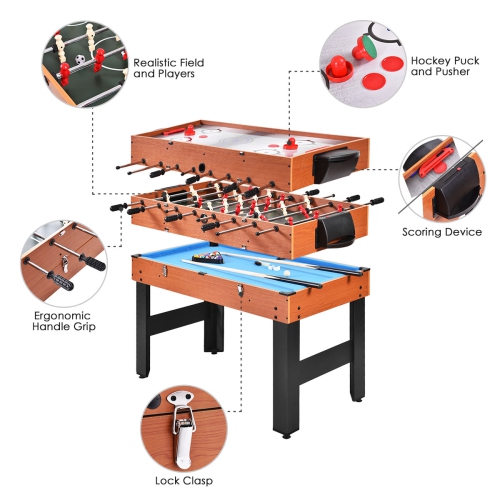 Realistic Field and Players

Hockey Puck and Pusher

Scoring Device

Ergonomic Handle Grip

Lock Clasp