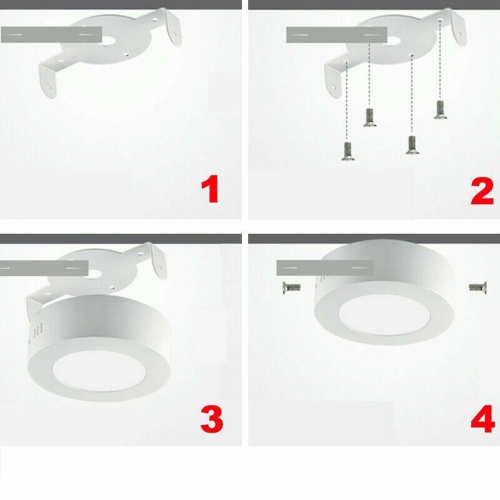 1

2

3

4