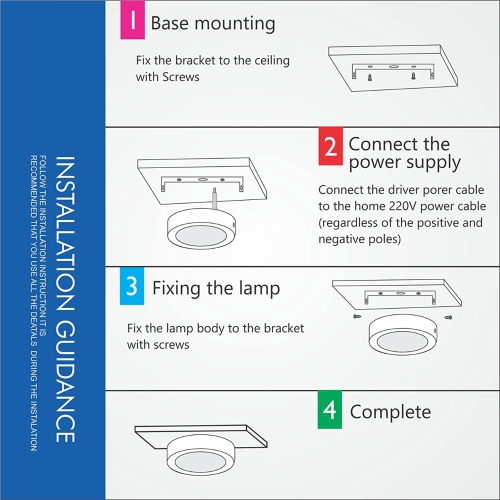 INSTALLATION GUIDANCE

FOLLOW THE INSTALLATION INSTRUCTION IT IS RECOMMENDED THAT YOU USE ALL THE DEATALS DURING THE INSTALLATION

1 Base mounting

Fix the bracket to the ceiling with Screws

2 Connect the power supply

Connect the driver porer cable to the home 220V power cable (regardless of the positive and negative poles)

3 Fixing the lamp

Fix the lamp body to the bracket with screws

4 Complete