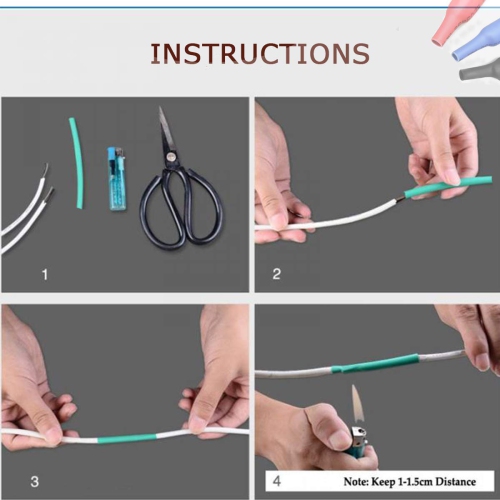 INSTRUCTIONS

1

2

3

4

Note: Keep 1-1.5cm Distance