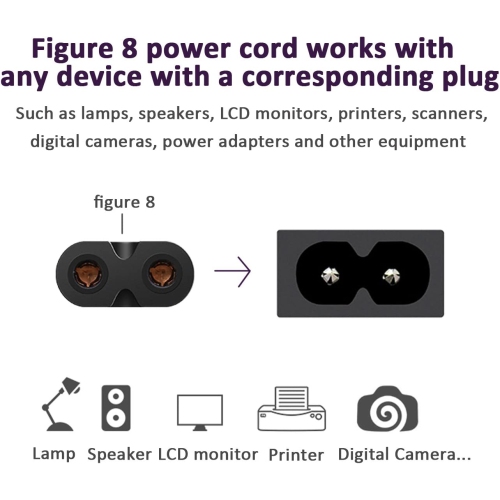 Figure 8 power cord works with any device with a corresponding plug

Such as lamps, speakers, LCD monitors, printers, scanners, digital cameras, power adapters and other equipment

figure 8

Lamp Speaker LCD monitor Printer Digital Camera...