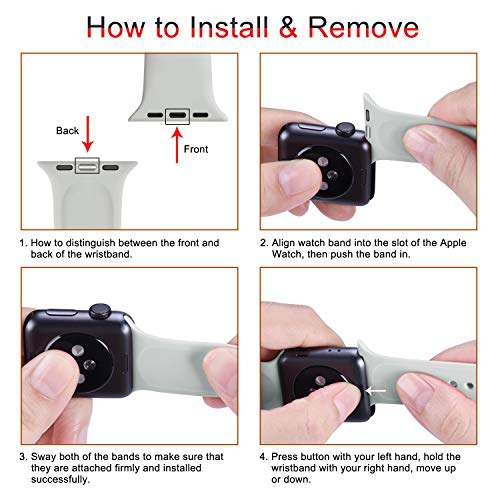 How to Install & Remove

Back

Front

1. How to distinguish between the front and back of the wristband.

2. Align watch band into the slot of the Apple Watch, then push the band in.

3. Sway both of the bands to make sure that they are attached firmly and installed successfully.

4. Press button with your left hand, hold the wristband with your right hand, move up or down.