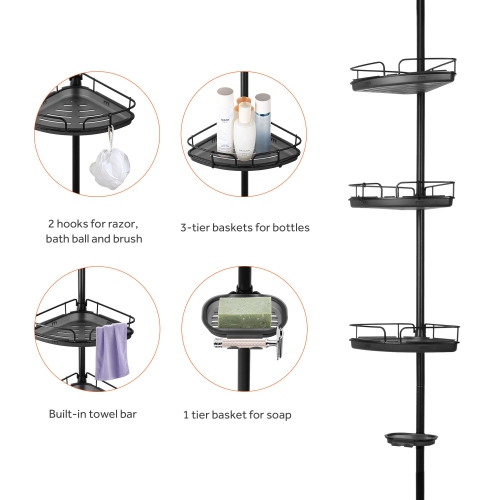 2 hooks for razor, bath ball and brush

3-tier baskets for bottles

Built-in towel bar

1 tier basket for soap