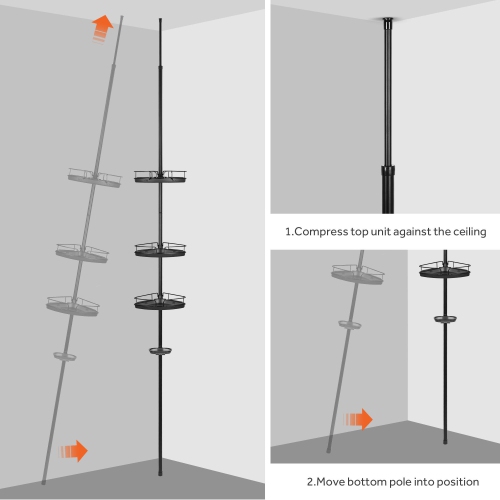 1.Compress top unit against the ceiling

2.Move bottom pole into position