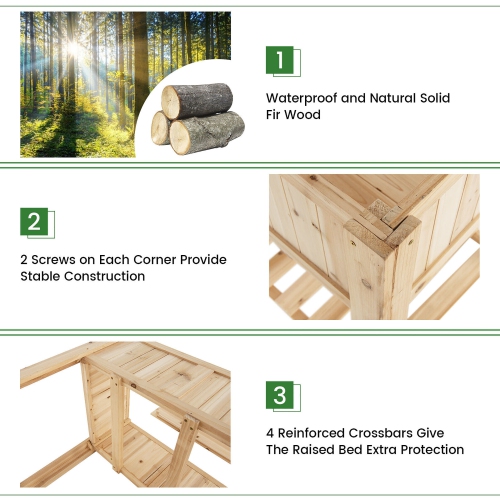 1

Waterproof and Natural Solid Fir Wood

2

2 Screws on Each Corner Provide Stable Construction

3

4 Reinforced Crossbars Give The Raised Bed Extra Protection