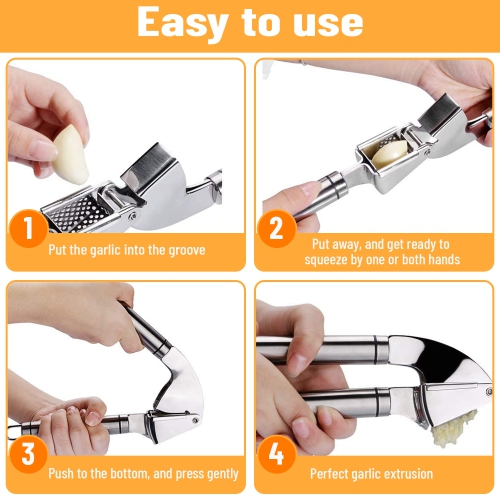 Easy to use

1
Put the garlic into the groove

2
Put away, and get ready to squeeze by one or both hands

3
Push to the bottom, and press gently

4
Perfect garlic extrusion