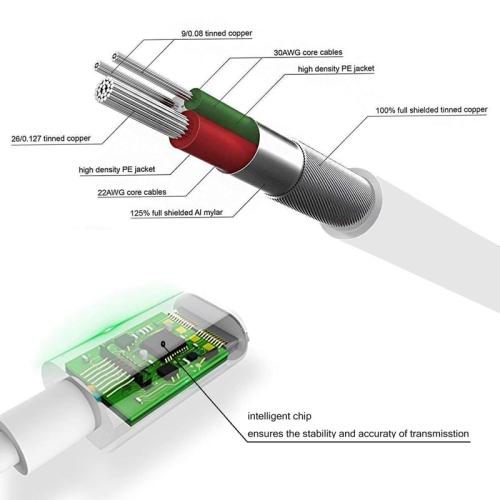 9/0.08 tinned copper
30AWG core cables
high density PE jacket
100% full shielded tinned copper
26/0.127 tinned copper
high density PE jacket
22AWG core cables
125% full shielded Al mylar

intelligent chip
ensures the stability and accuraty of transmisstion