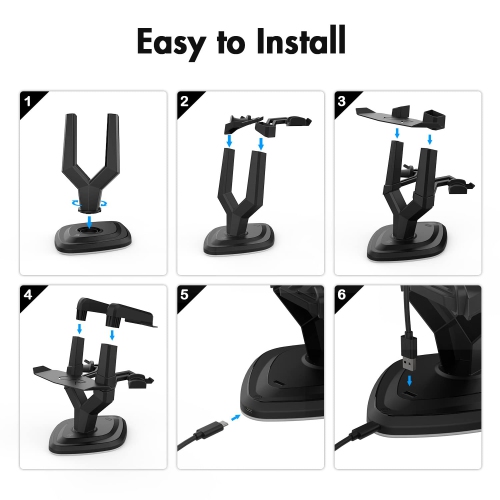 Easy to Install

1

2

3

4

5

6