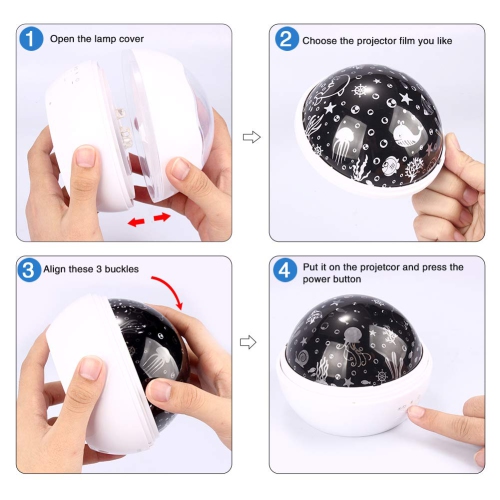 1 Open the lamp cover

2 Choose the projector film you like

3 Align these 3 buckles

4 Put it on the projetcor and press the power button