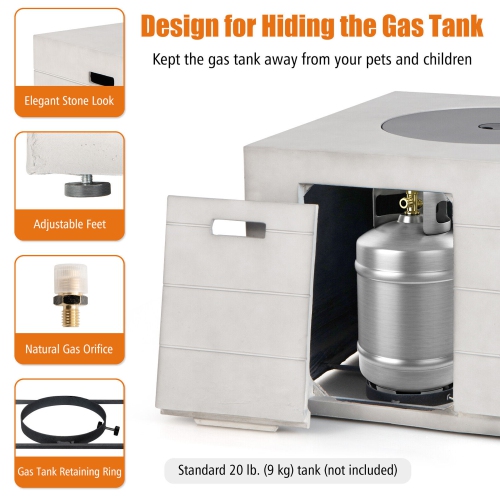 Design for Hiding the Gas Tank

Kept the gas tank away from your pets and children

Elegant Stone Look

Adjustable Feet

Natural Gas Orifice

Gas Tank Retaining Ring

Standard 20 lb. (9 kg) tank (not included)