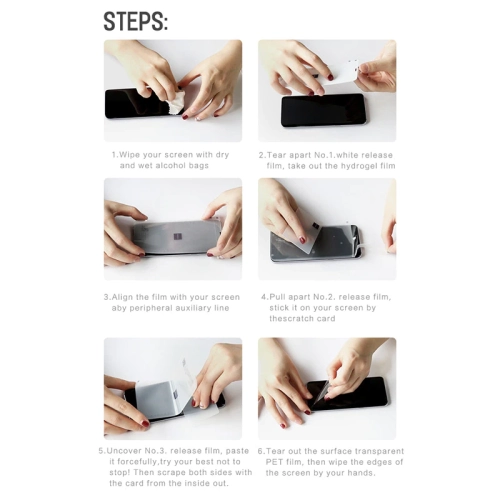 STEPS:

1.Wipe your screen with dry and wet alcohol bags

2.Tear apart No.1.white release film, take out the hydrogel film

3.Align the film with your screen aby peripheral auxiliary line

4.Pull apart No.2. release film, stick it on your screen by thescratch card

5.Uncover No.3. release film, paste it forcefully,try your best not to stop! Then scrape both sides with the card from the inside out.

6.Tear out the surface transparent PET film, then wipe the edges of the screen by your hands.