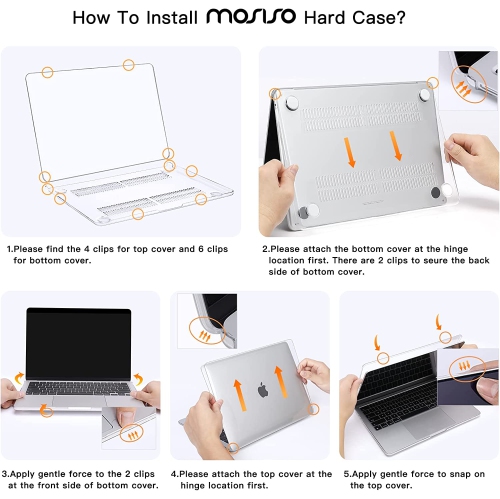 How To Install MOSISO Hard Case?

1.Please find the 4 clips for top cover and 6 clips for bottom cover.

2.Please attach the bottom cover at the hinge location first. There are 2 clips to seure the back side of bottom cover.

3.Apply gentle force to the 2 clips at the front side of bottom cover.

4.Please attach the top cover at the hinge location first.

5.Apply gentle force to snap on the top cover.