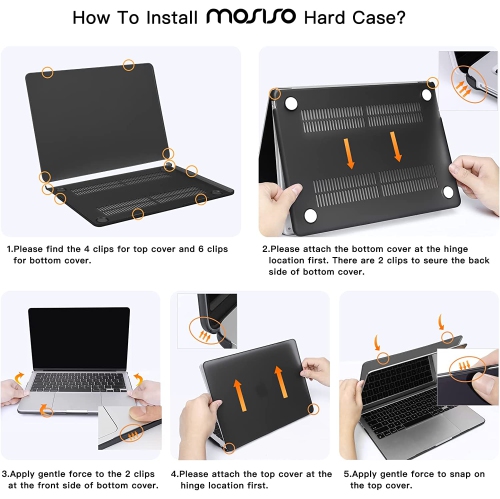 How To Install MOSISO Hard Case?

1.Please find the 4 clips for top cover and 6 clips for bottom cover.

2.Please attach the bottom cover at the hinge location first. There are 2 clips to seure the back side of bottom cover.

3.Apply gentle force to the 2 clips at the front side of bottom cover.

4.Please attach the top cover at the hinge location first.

5.Apply gentle force to snap on the top cover.