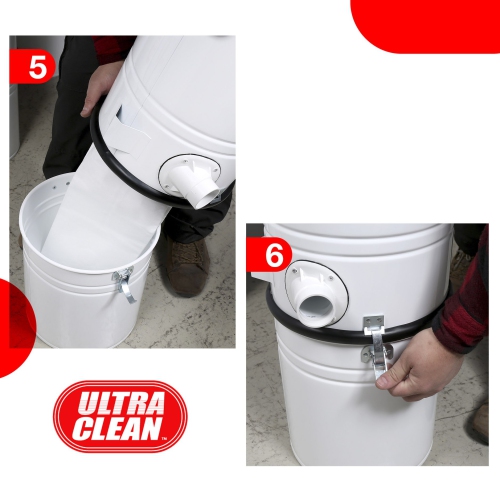 5

6

ULTRA CLEAN™