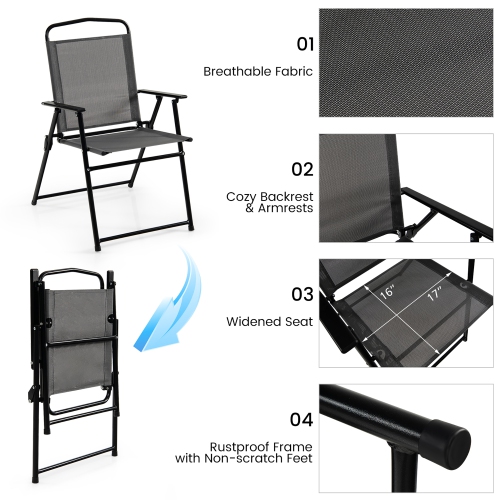 01

Breathable Fabric

02

Cozy Backrest & Armrests

03

Widened Seat

16"

17"

04

Rustproof Frame with Non-scratch Feet