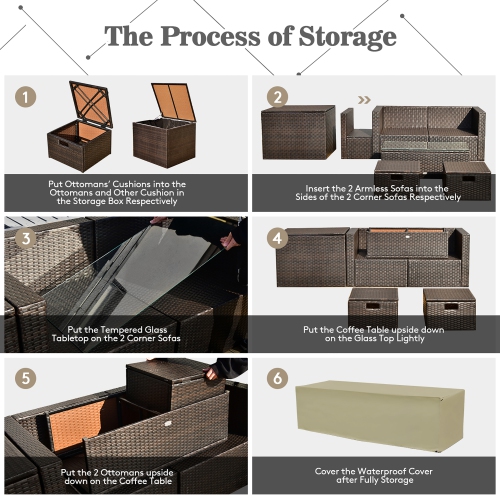 The Process of Storage

1

Put Ottomans' Cushions into the Ottomans and Other Cushion in the Storage Box Respectively

2

Insert the 2 Armless Sofas into the Sides of the 2 Corner Sofas Respectively

3

Put the Tempered Glass Tabletop on the 2 Corner Sofas

4

Put the Coffee Table upside down on the Glass Top Lightly

5

Put the 2 Ottomans upside down on the Coffee Table

6

Cover the Waterproof Cover after Fully Storage