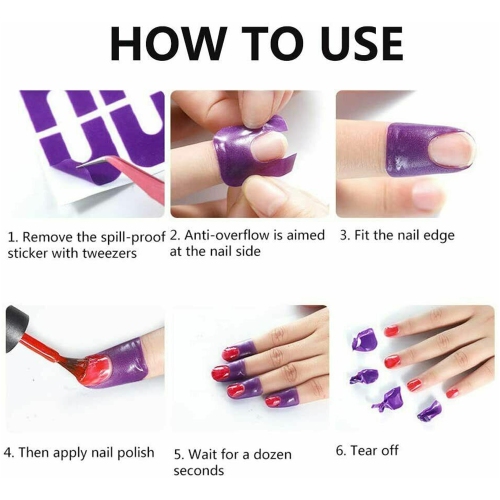 HOW TO USE

1. Remove the spill-proof sticker with tweezers

2. Anti-overflow is aimed at the nail side

3. Fit the nail edge

4. Then apply nail polish

5. Wait for a dozen seconds

6. Tear off