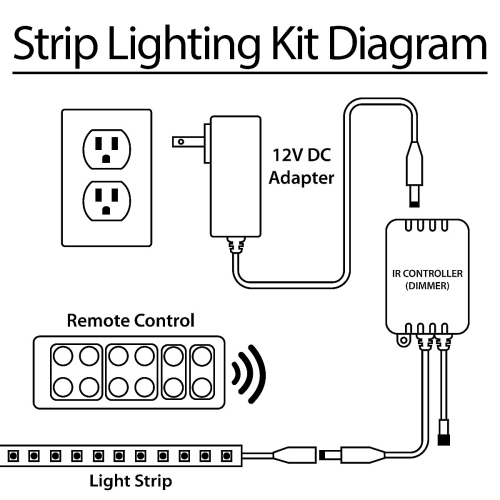 Strip Lighting Kit Diagram

12V DC Adapter

IR CONTROLLER (DIMMER)

Remote Control

Light Strip