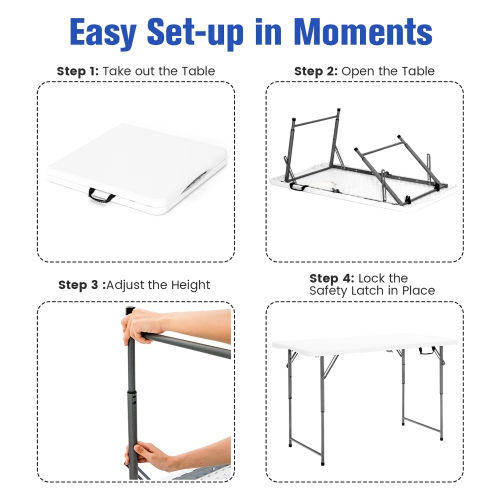 Easy Set-up in Moments

Step 1: Take out the Table

Step 2: Open the Table

Step 3 :Adjust the Height

Step 4: Lock the Safety Latch in Place