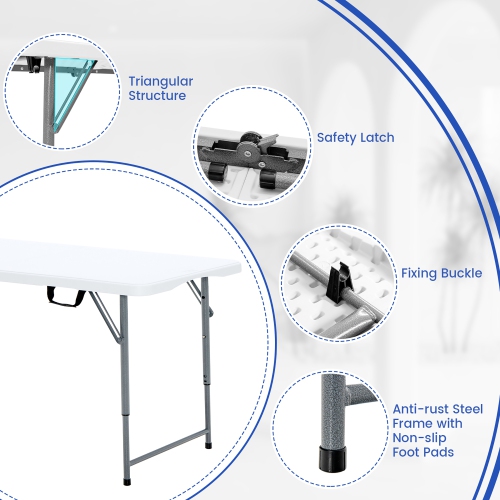 Triangular Structure

Safety Latch

Fixing Buckle

Anti-rust Steel Frame with Non-slip Foot Pads