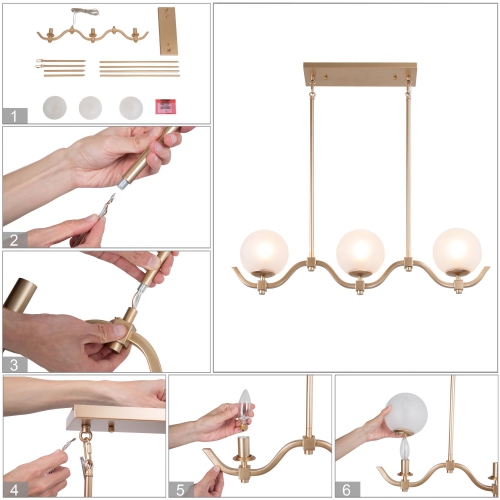 1

2

3

4

5

6