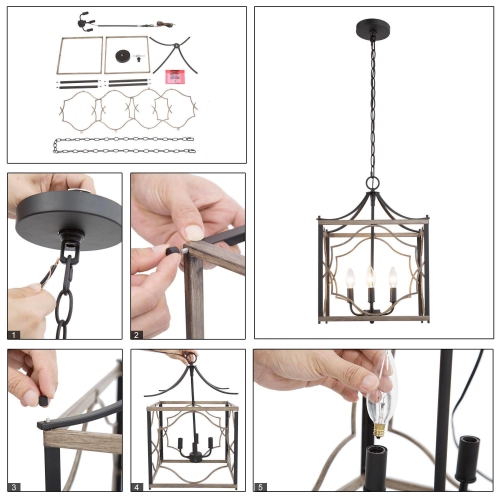 1

2

3

4

5