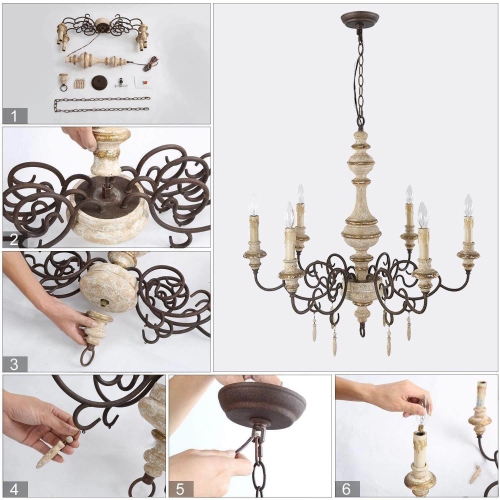 1

2

3

4

5

6