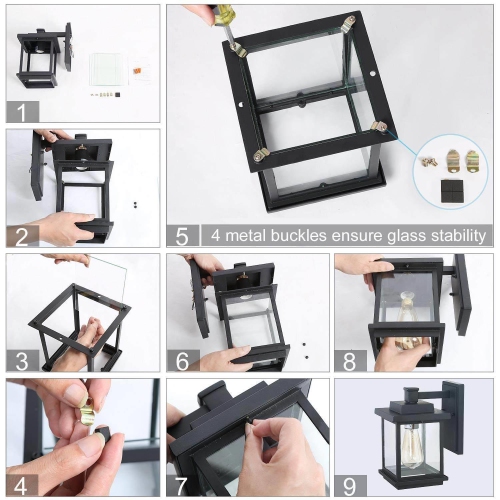 1

2

5 4 metal buckles ensure glass stability

3

6

8

4

7

9