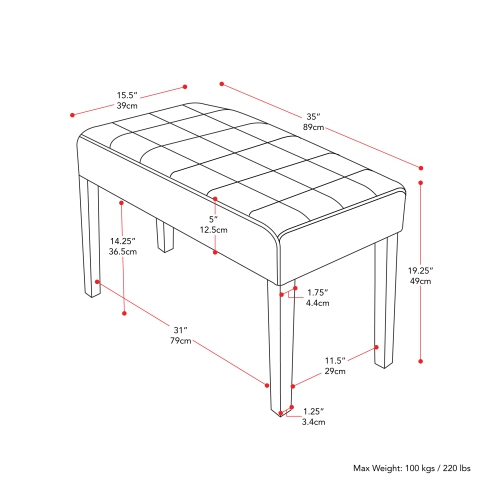 15.5"
39cm

35"
89cm

5"
12.5cm

14.25"
36.5cm

19.25"
49cm

1.75"
4.4cm

31"
79cm

11.5"
29cm

1.25"
3.4cm

Max Weight: 100 kgs / 220 lbs