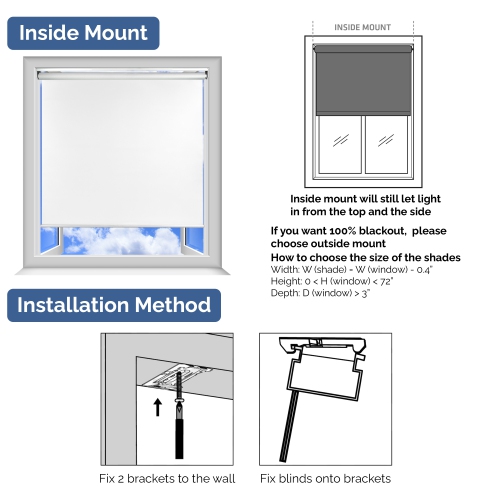 Inside Mount

INSIDE MOUNT

Inside mount will still let light in from the top and the side

If you want 100% blackout, please choose outside mount

How to choose the size of the shades
Width: W (shade) = W (window) - 0.4"
Height: 0 < H (window) < 72"
Depth: D (window) > 3"

Installation Method

Fix 2 brackets to the wall

Fix blinds onto brackets