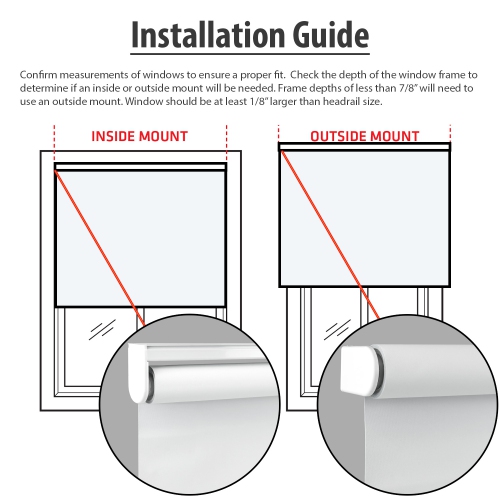 Installation Guide

Confirm measurements of windows to ensure a proper fit. Check the depth of the window frame to determine if an inside or outside mount will be needed. Frame depths of less than 7/8" will need to use an outside mount. Window should be at least 1/8" larger than headrail size.

INSIDE MOUNT

OUTSIDE MOUNT