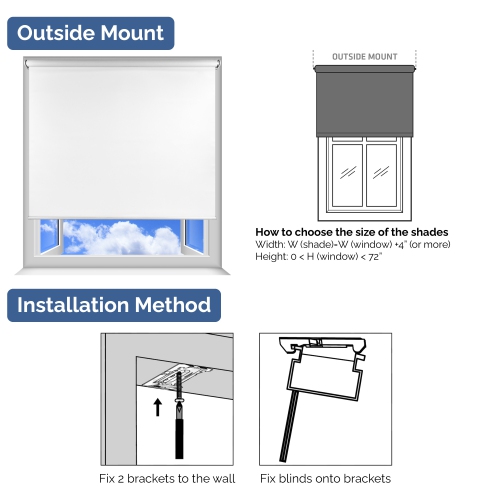 Outside Mount

OUTSIDE MOUNT

How to choose the size of the shades
Width: W (shade)=W (window) +4" (or more)
Height: 0 < H (window) < 72"

Installation Method

Fix 2 brackets to the wall

Fix blinds onto brackets