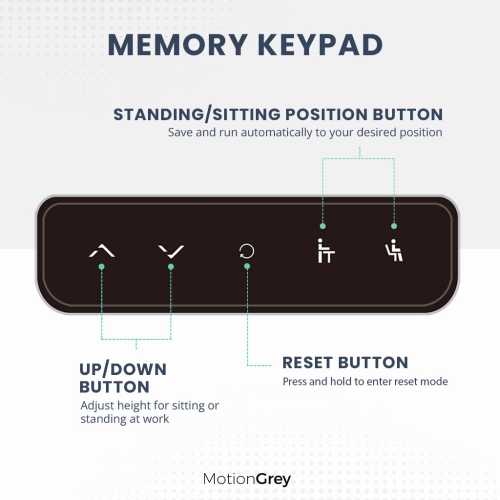 MEMORY KEYPAD

STANDING/SITTING POSITION BUTTON
Save and run automatically to your desired position

UP/DOWN BUTTON
Adjust height for sitting or standing at work

RESET BUTTON
Press and hold to enter reset mode

MotionGrey