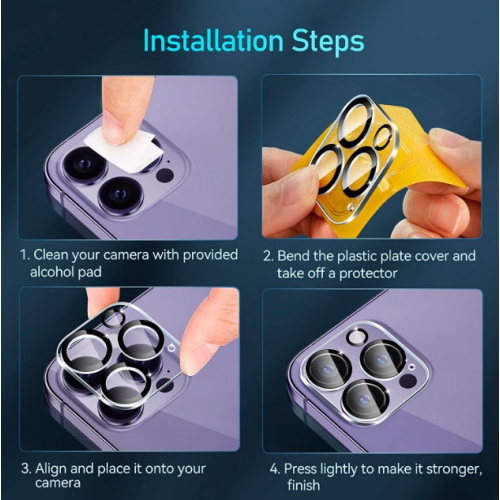 Installation Steps

1. Clean your camera with provided alcohol pad

2. Bend the plastic plate cover and take off a protector

3. Align and place it onto your camera

4. Press lightly to make it stronger, finish