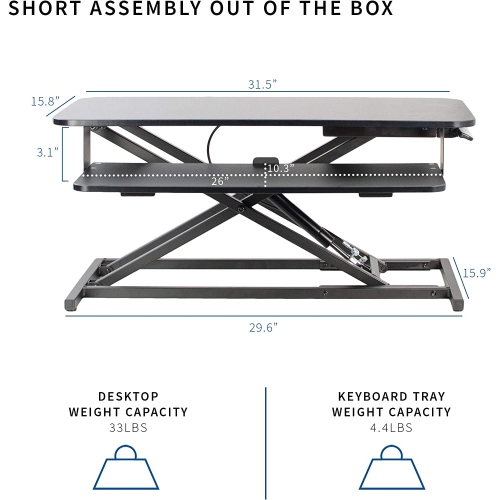 SHORT ASSEMBLY OUT OF THE BOX

31.5"

15.8"

3.1"

10.3"

26"

15.9"

29.6"

DESKTOP WEIGHT CAPACITY
33LBS

KEYBOARD TRAY WEIGHT CAPACITY
4.4LBS